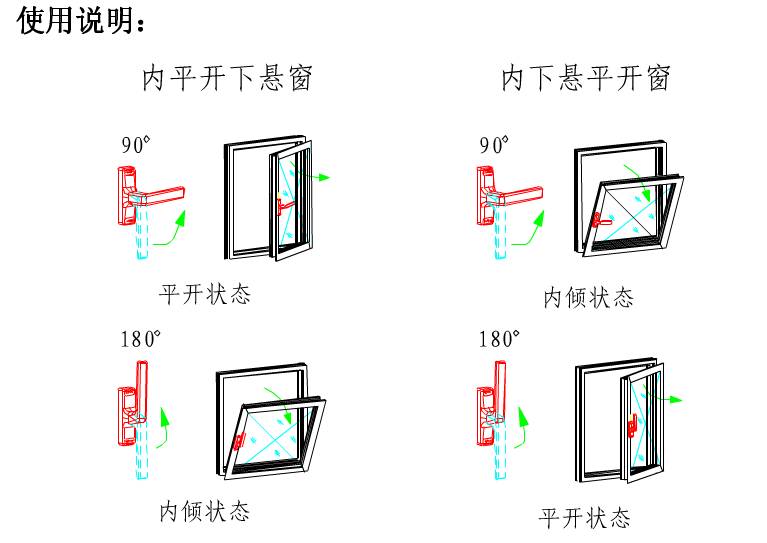 使用说明：

内平开下悬窗

90°

平开状态

180°

内倾状态

内下悬平开窗

90°

内倾状态

180°

平开状态